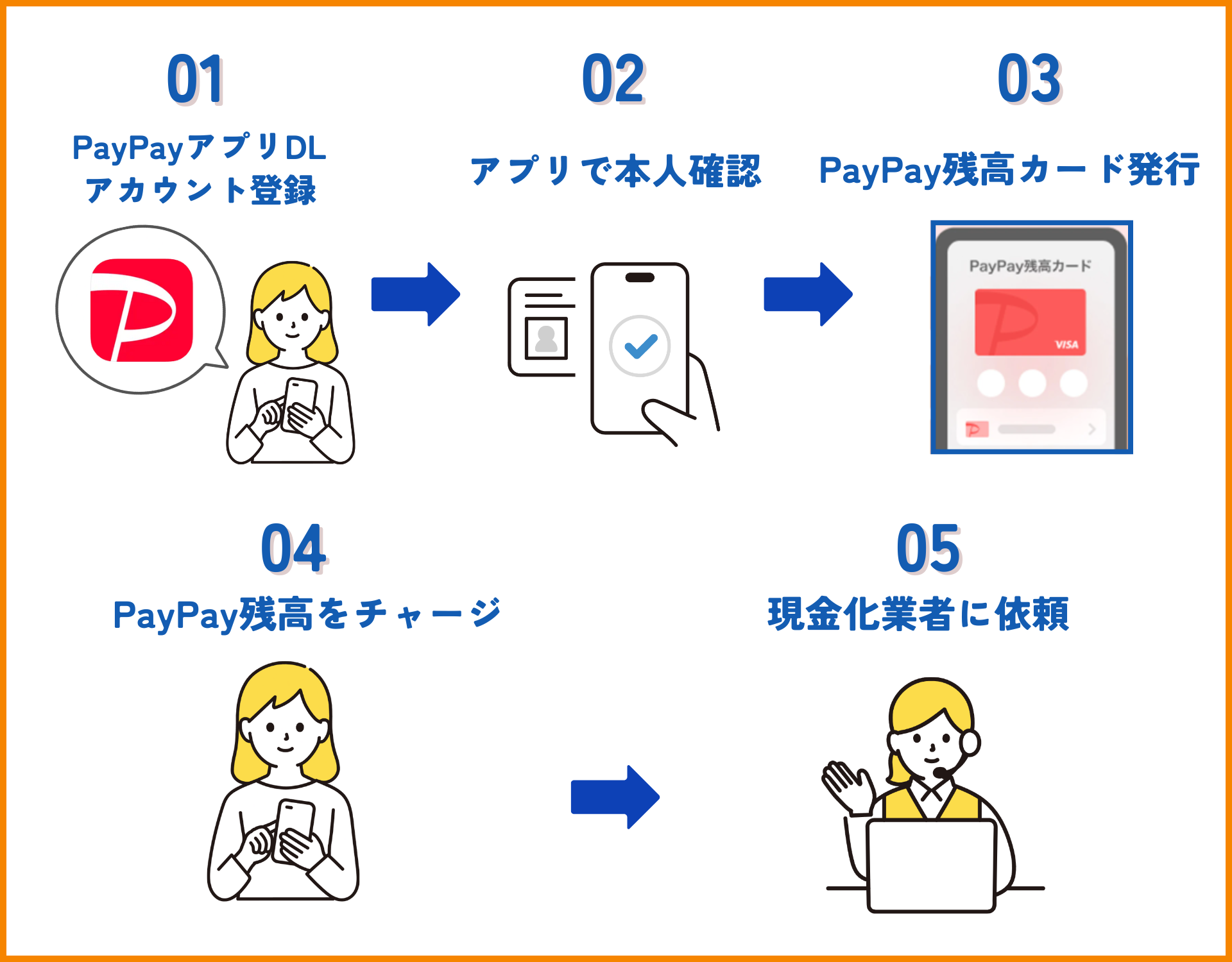 01
PayPayアプリDL
アカウント登録

02
アプリで本人確認

03
PayPay残高カード発行

PayPay残高カード

VISA

04
PayPay残高をチャージ

05
現金化業者に依頼