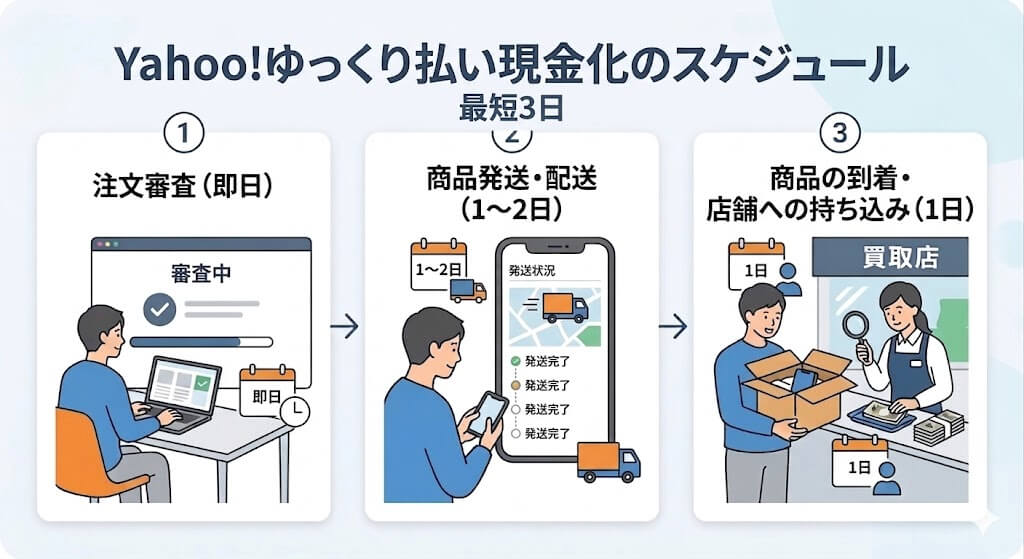 Yahoo!ゆっくり払い現金化のスケジュール
最短3日

1
注文審査（即日）
審査中
即日

2
商品発送・配送（1〜2日）
1〜2日
発送状況
発送完了
発送完了
発送完了
発送完了

3
商品の到着・店舗への持ち込み（1日）
1日
買取店
1日