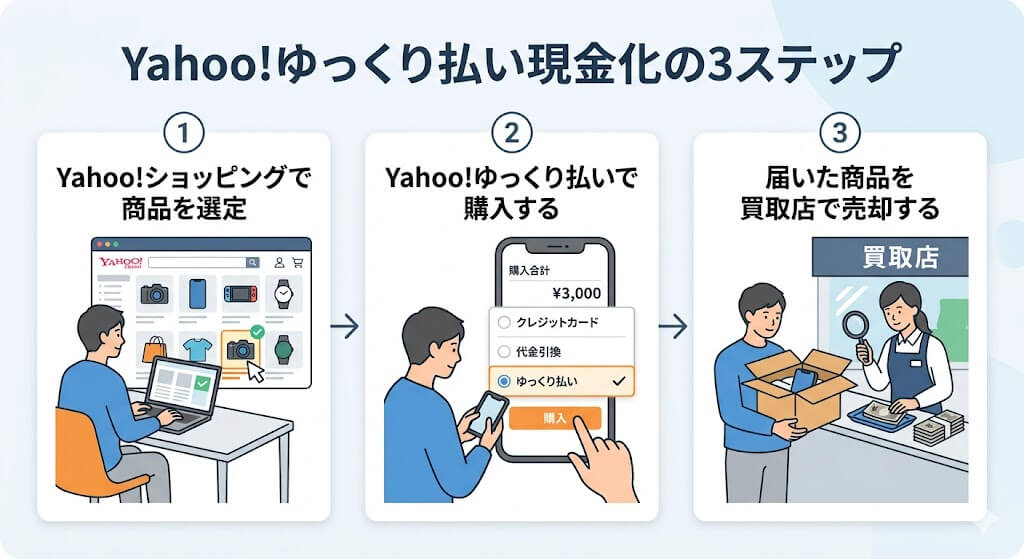 Yahoo!ゆっくり払い現金化の3ステップ

1
Yahoo!ショッピングで商品を選定

YAHOO!

2
Yahoo!ゆっくり払いで購入する

購入合計
¥3,000
クレジットカード
代金引換
ゆっくり払い
購入

3
届いた商品を買取店で売却する

買取店